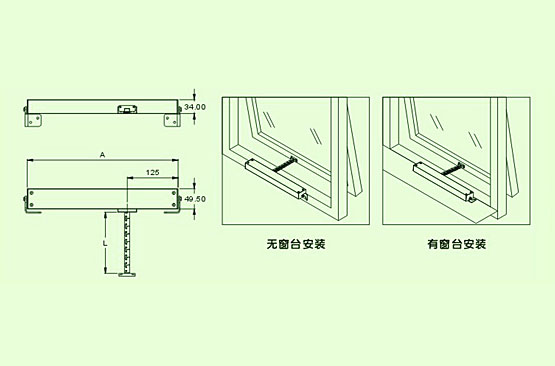 34.00

A

125

49.50

L

无窗台安装

有窗台安装